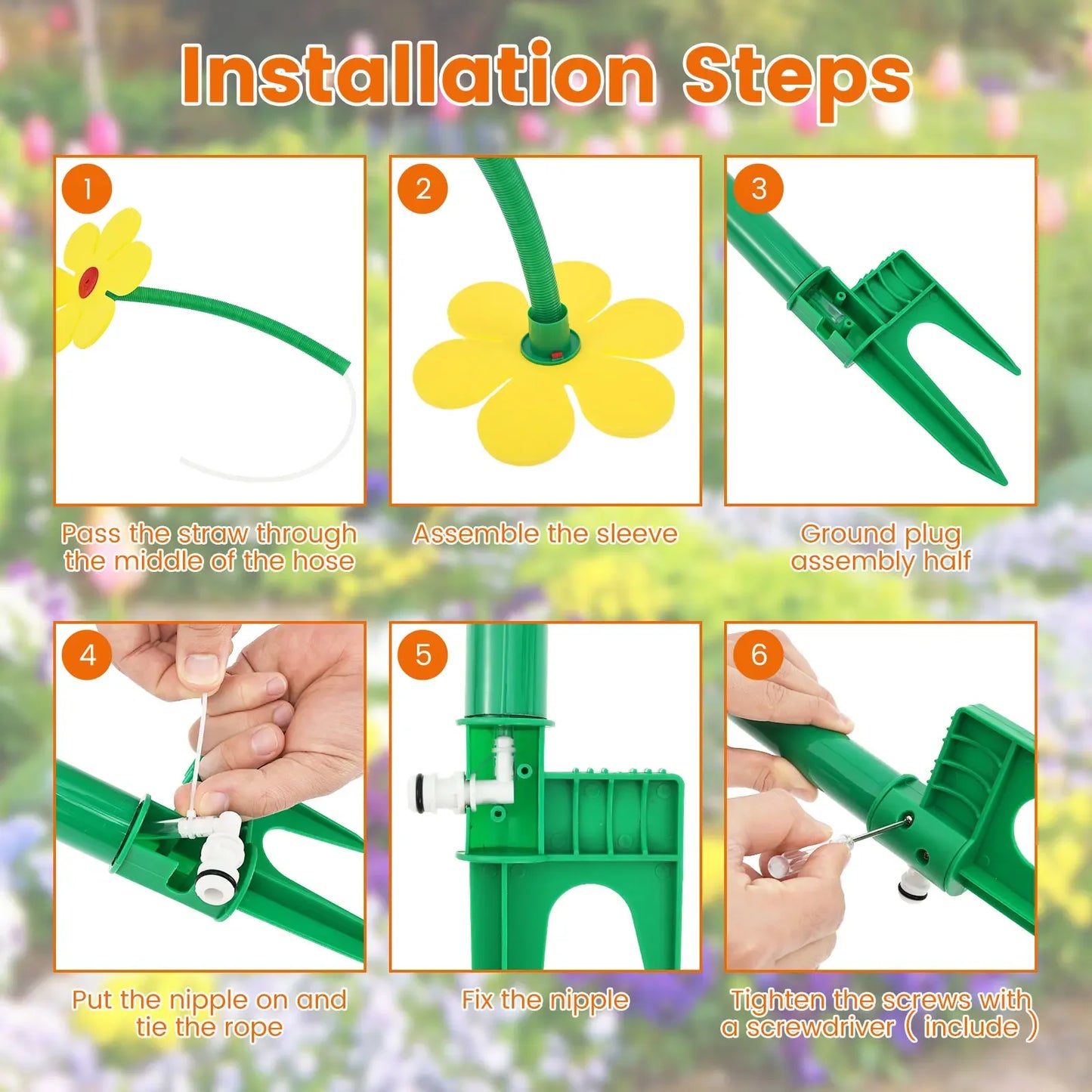 Installation Steps

1

Pass the straw through the middle of the hose

2

Assemble the sleeve

3

Ground plug assembly half

4

Put the nipple on and tie the rope

5

Fix the nipple

6

Tighten the screws with a screwdriver ( include )