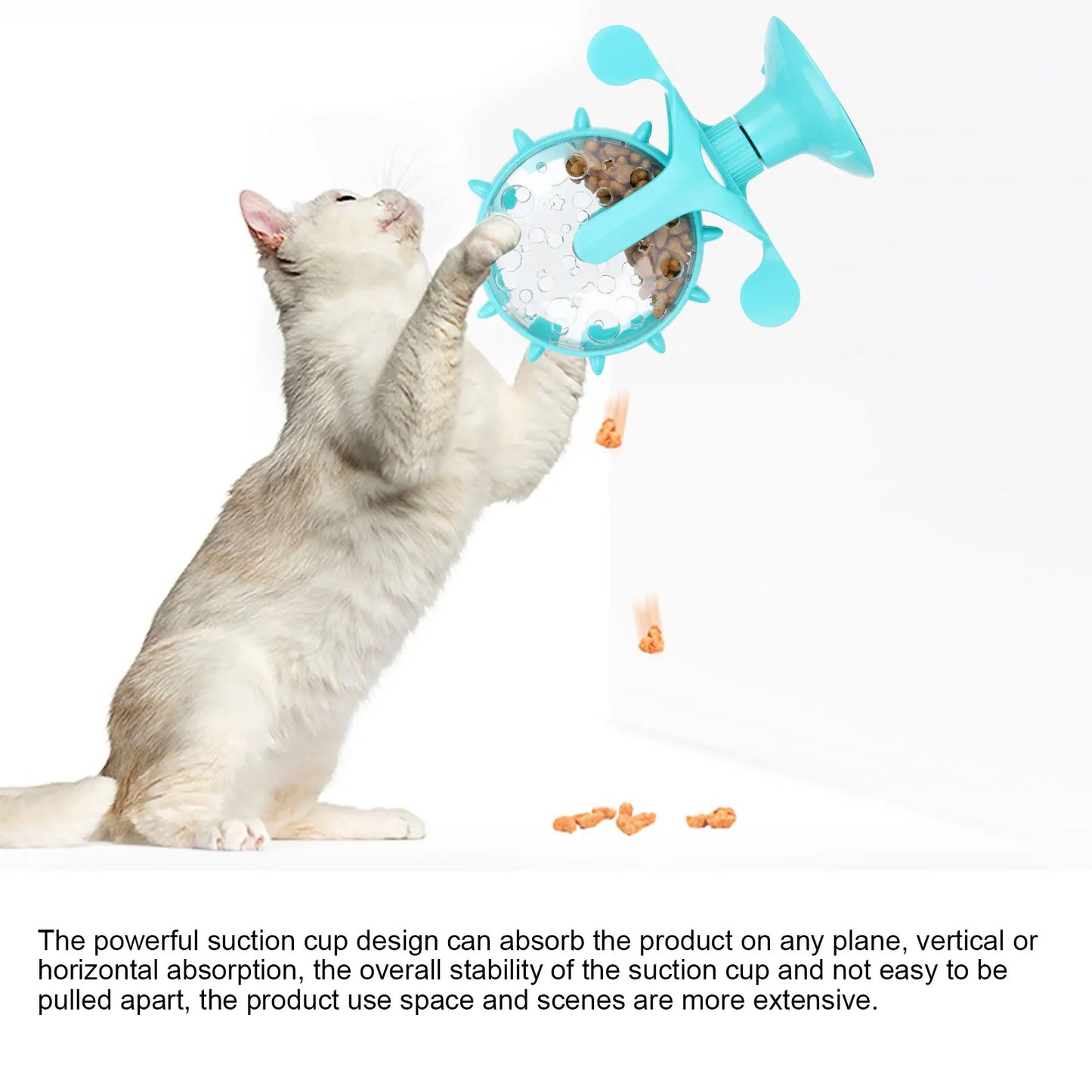 The powerful suction cup design can absorb the product on any plane, vertical or horizontal absorption, the overall stability of the suction cup and not easy to be pulled apart, the product use space and scenes are more extensive.