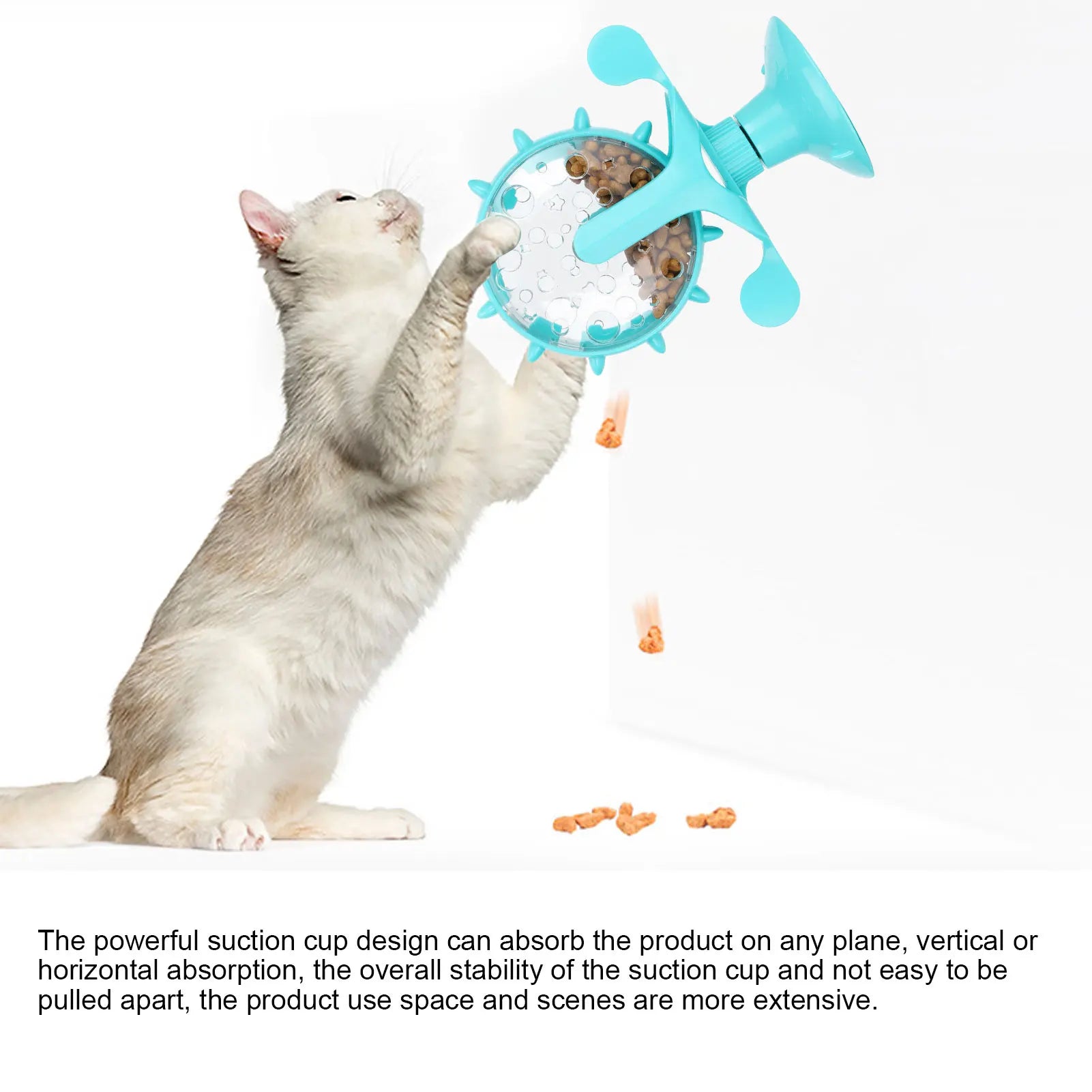 The powerful suction cup design can absorb the product on any plane, vertical or horizontal absorption, the overall stability of the suction cup and not easy to be pulled apart, the product use space and scenes are more extensive.