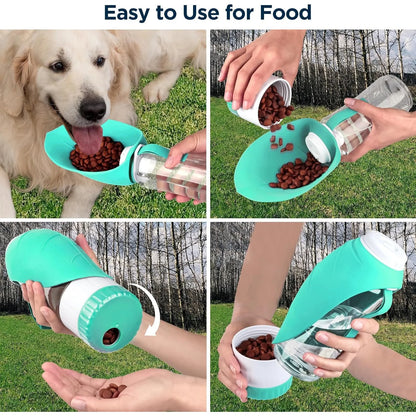 Easy to Use for Food