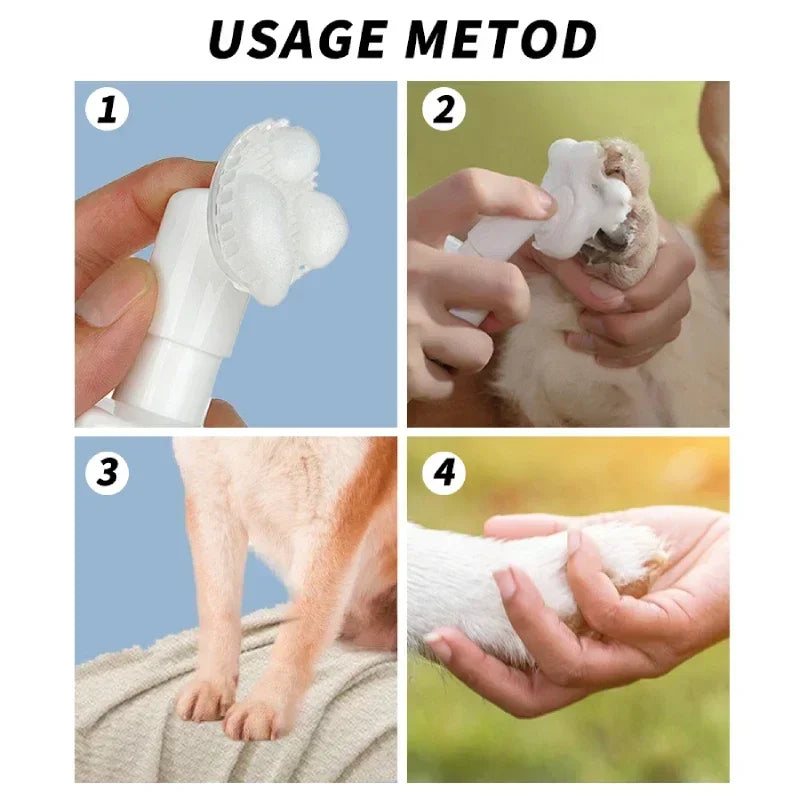 USAGE METOD

1

2

3

4